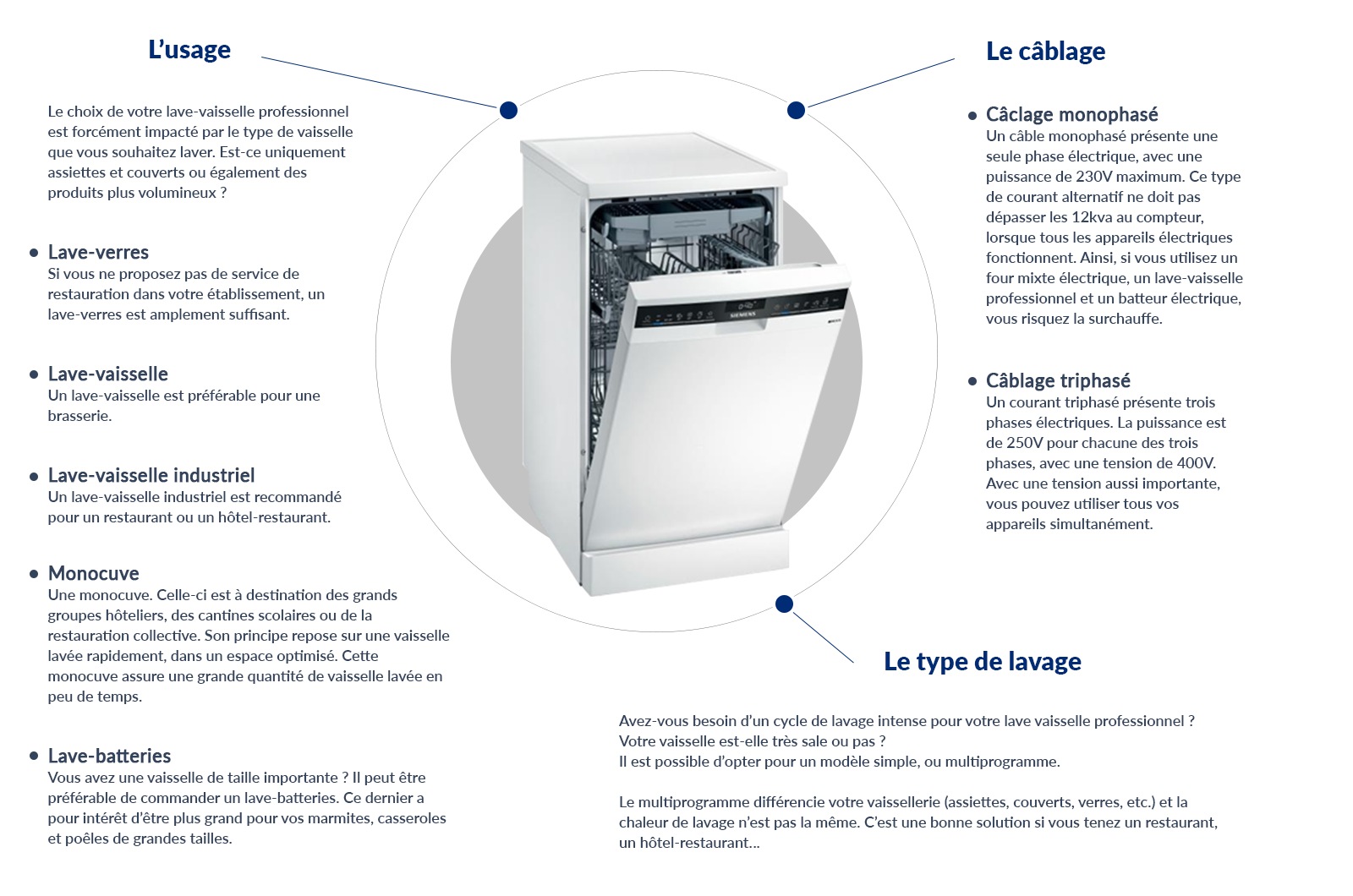 L'usage

Le choix de votre lave-vaisselle professionnel est forcément impacté par le type de vaisselle que vous souhaitez laver. Est-ce uniquement assiettes et couverts ou également des produits plus volumineux ?

• Lave-verres
Si vous ne proposez pas de service de restauration dans votre établissement, un lave-verres est amplement suffisant.

• Lave-vaisselle
Un lave-vaisselle est préférable pour une brasserie.

• Lave-vaisselle industriel
Un lave-vaisselle industriel est recommandé pour un restaurant ou un hôtel-restaurant.

• Monocuve
Une monocuve. Celle-ci est à destination des grands groupes hôteliers, des cantines scolaires ou de la restauration collective. Son principe repose sur une vaisselle lavée rapidement, dans un espace optimisé. Cette monocuve assure une grande quantité de vaisselle lavée en peu de temps.

• Lave-batteries
Vous avez une vaisselle de taille importante ? Il peut être préférable de commander un lave-batteries. Ce dernier a pour intérêt d'être plus grand pour vos marmites, casseroles et poêles de grandes tailles.

SIEMENS

Le câblage

• Câclage monophasé
Un câble monophasé présente une seule phase électrique, avec une puissance de 230V maximum. Ce type de courant alternatif ne doit pas dépasser les 12kva au compteur, lorsque tous les appareils électriques fonctionnent. Ainsi, si vous utilisez un four mixte électrique, un lave-vaisselle professionnel et un batteur électrique, vous risquez la surchauffe.

• Câblage triphasé
Un courant triphasé présente trois phases électriques. La puissance est de 250V pour chacune des trois phases, avec une tension de 400V. Avec une tension aussi importante, vous pouvez utiliser tous vos appareils simultanément.

Le type de lavage

Avez-vous besoin d'un cycle de lavage intense pour votre lave vaisselle professionnel ?
Votre vaisselle est-elle très sale ou pas ?
Il est possible d'opter pour un modèle simple, ou multiprogramme.

Le multiprogramme différencie votre vaissellerie (assiettes, couverts, verres, etc.) et la chaleur de lavage n'est pas la même. C'est une bonne solution si vous tenez un restaurant, un hôtel-restaurant...